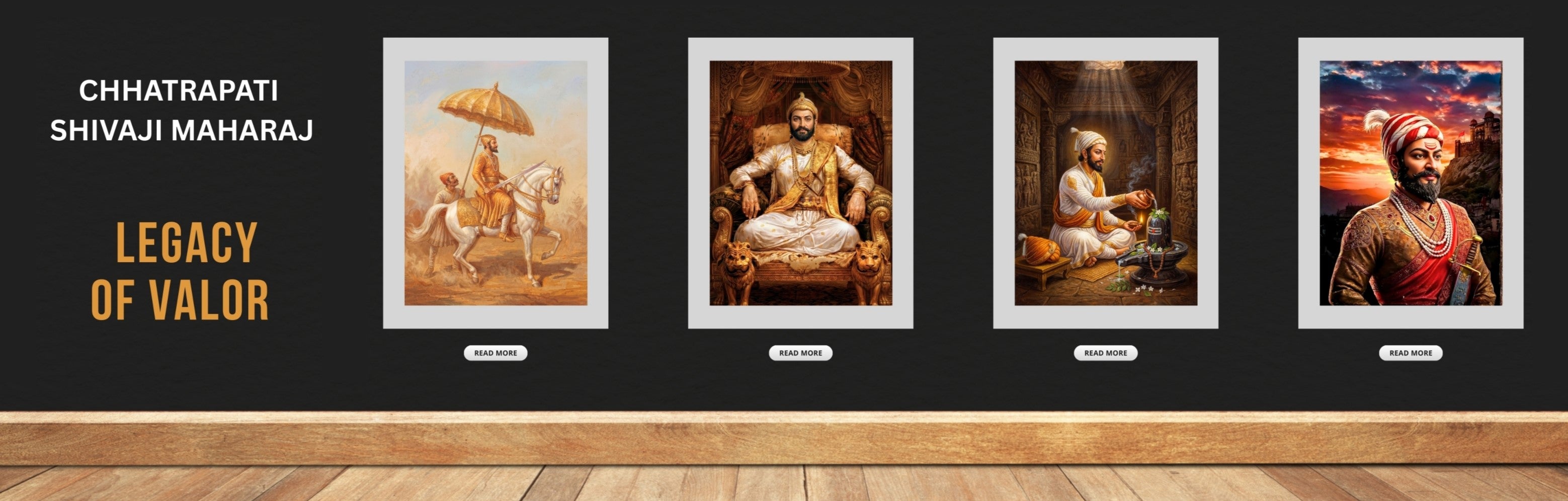 CHHATRAPATI SHIVAJI MAHARAJ

LEGACY OF VALOR

READ MORE

READ MORE

READ MORE

READ MORE